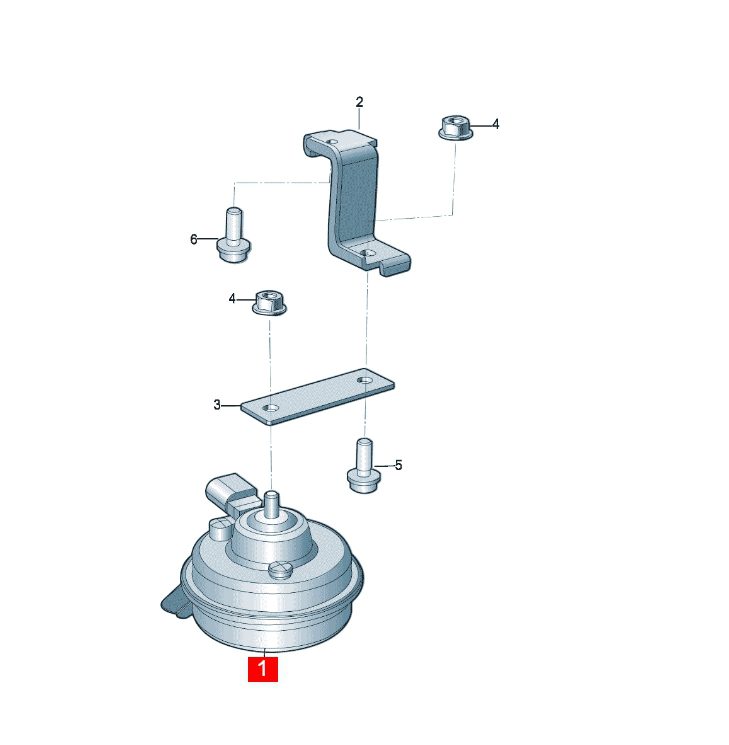 2
4
6
4
3
5
1