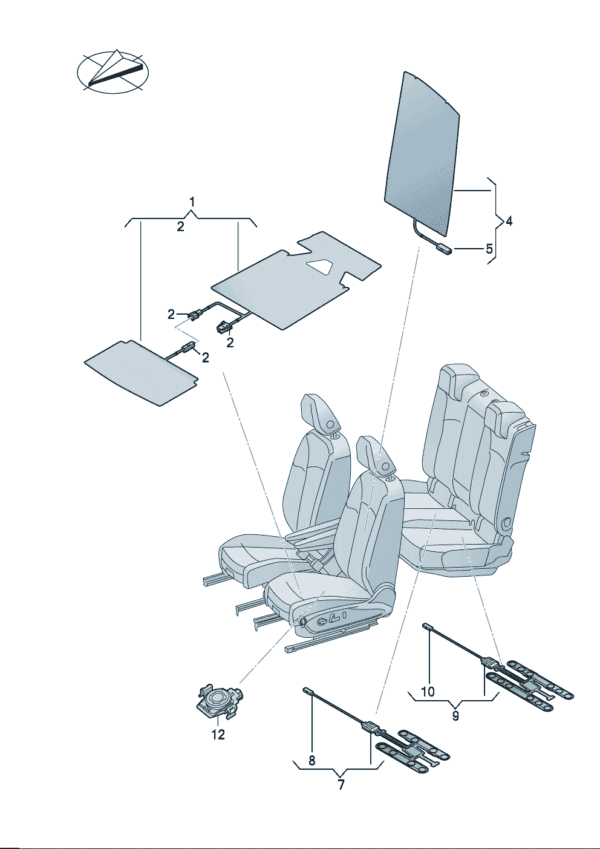 1
2
2
2
2
4
5
10
9
12
8
7